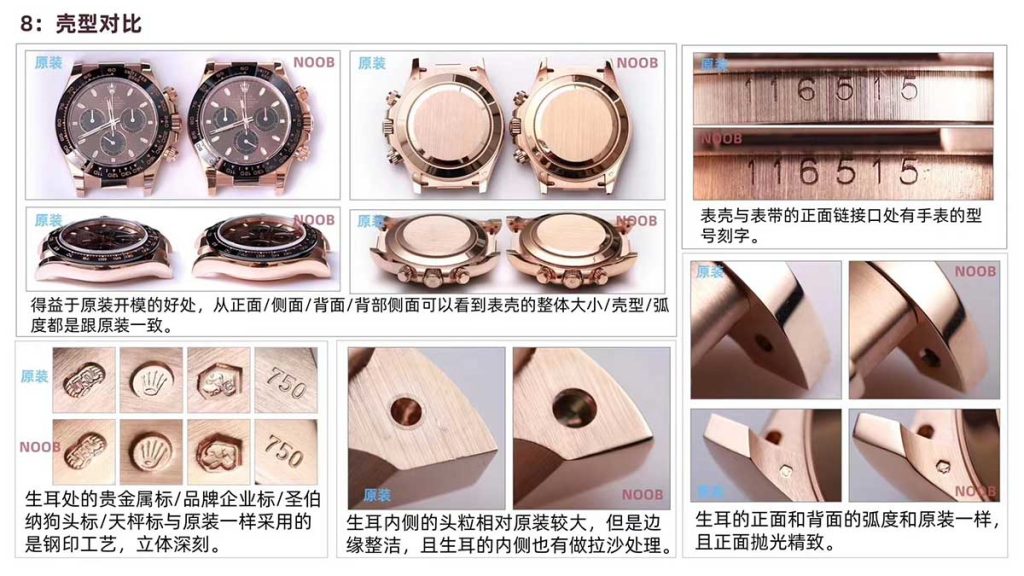 8：壳型对比

原装 NOOB

原装 NOOB

原装 NOOB

原装 NOOB

得益于原装开模的好处，从正面/侧面/背面/背部侧面可以看到表壳的整体大小/壳型/弧度都是跟原装一致。

原装

116515

NOOB

116515

表壳与表带的正面链接口处有手表的型号刻字。

原装 750

NOOB 750

生耳处的贵金属标/品牌企业标/圣伯纳狗头标/天枰标与原装一样采用的是钢印工艺，立体深刻。

原装 NOOB

生耳内侧的头粒相对原装较大，但是边缘整洁，且生耳的内侧也有做拉沙处理。

原装 NOOB

原装 NOOB

生耳的正面和背面的弧度和原装一样，且正面抛光精致。